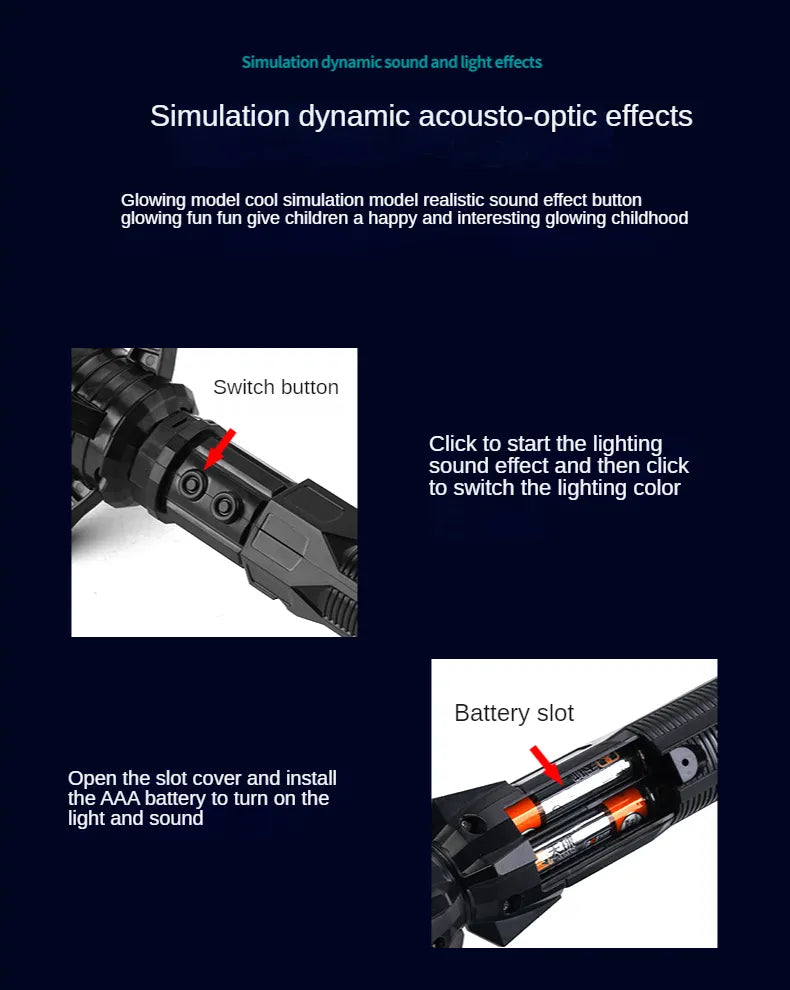 Simulation dynamic sound and light effects

Simulation dynamic acousto-optic effects

Glowing model cool simulation model realistic sound effect button glowing fun fun give children a happy and interesting glowing childhood

Switch button

Click to start the lighting sound effect and then click to switch the lighting color

Battery slot

Open the slot cover and install the AAA battery to turn on the light and sound